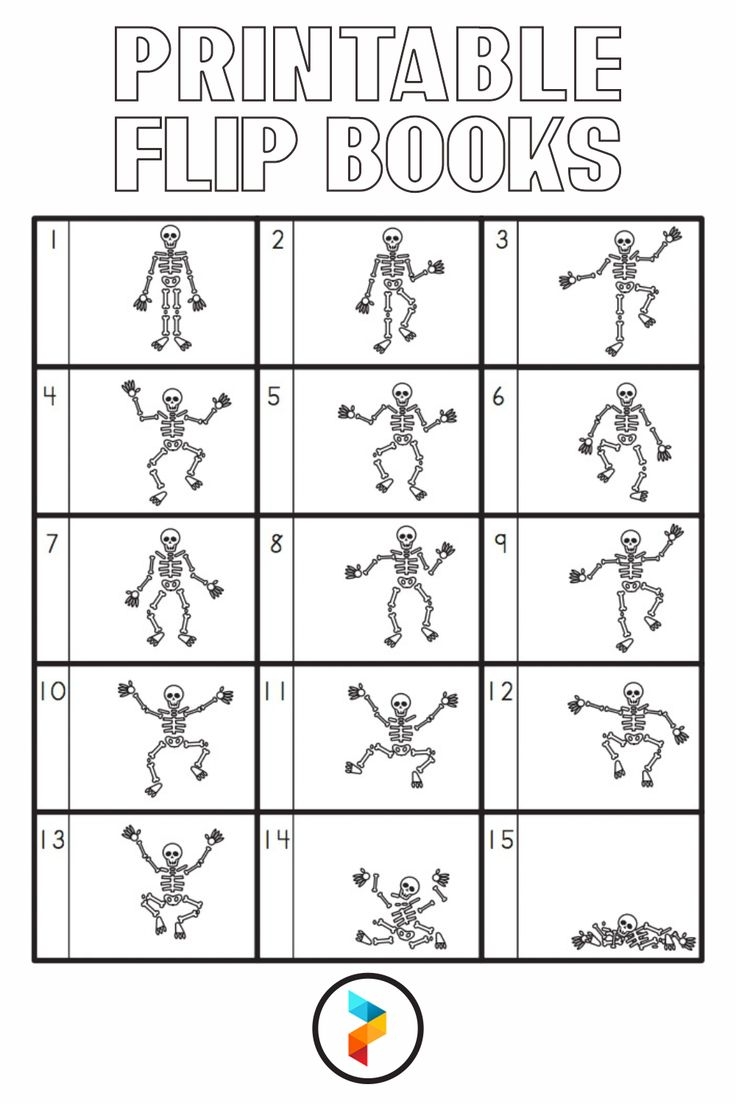 PRINTABLE FLIP BOOKS

| 1 | 2 | 3 |
|---|---|---|
| 4 | 5 | 6 |
| 7 | 8 | 9 |
| 10 | 11 | 12 |
| 13 | 14 | 15 |